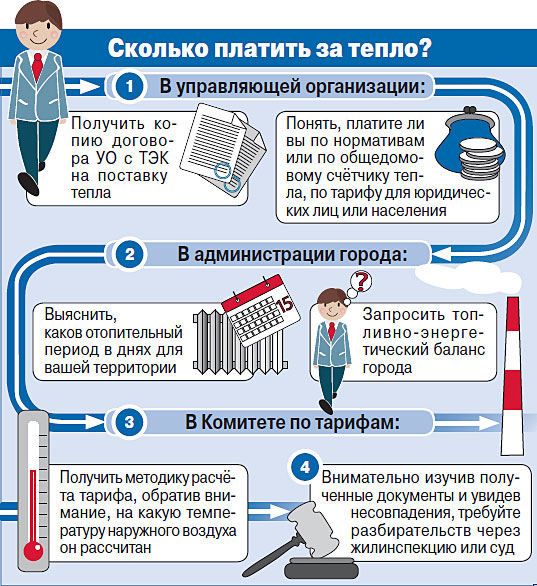 Сколько платить за тепло?

1 В управляющей организации:

Получить копию договора УО с ТЭК на поставку тепла

Понять, платите ли вы по нормативам или по общедомовому счётчику тепла, по тарифу для юридических лиц или населения

2 В администрации города:

Выяснить, каков отопительный период в днях для вашей территории

15

?

Запросить топливно-энергетический баланс города

3 В Комитете по тарифам:

Получить методику расчёта тарифа, обратив внимание, на какую температуру наружного воздуха он рассчитан

4

Внимательно изучив полученные документы и увидев несовпадения, требуйте разбирательств через жилинспекцию или суд