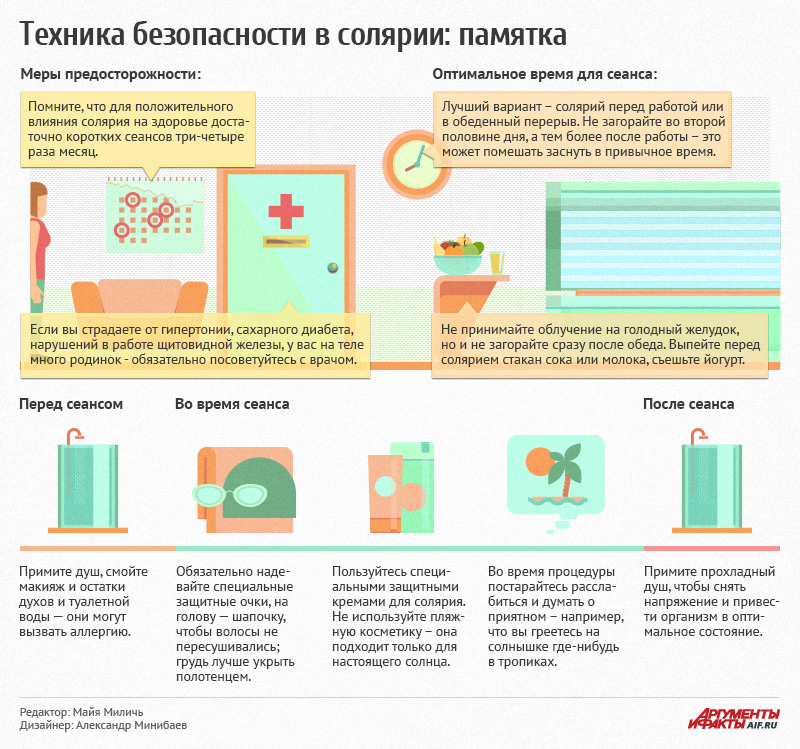 Техника безопасности в солярии: памятка

Меры предосторожности:

Помните, что для положительного влияния солярия на здоровье достаточно коротких сеансов три-четыре раза месяц.

Если вы страдаете от гипертонии, сахарного диабета, нарушений в работе щитовидной железы, у вас на теле много родинок - обязательно посоветуйтесь с врачом.

Оптимальное время для сеанса:

Лучший вариант – солярий перед работой или в обеденный перерыв. Не загорайте во второй половине дня, а тем более после работы – это может помешать заснуть в привычное время.

Не принимайте облучение на голодный желудок, но и не загорайте сразу после обеда. Выпейте перед солярием стакан сока или молока, съешьте йогурт.

Перед сеансом

Примите душ, смойте макияж и остатки духов и туалетной воды — они могут вызвать аллергию.

Во время сеанса

Обязательно надевайте специальные защитные очки, на голову — шапочку, чтобы волосы не пересушивались; грудь лучше укрыть полотенцем.

Пользуйтесь специальными защитными кремами для солярия. Не используйте пляжную косметику – она подходит только для настоящего солнца.

Во время процедуры постарайтесь расслабиться и думать о приятном – например, что вы греетесь на солнышке где-нибудь в тропиках.

После сеанса

Примите прохладный душ, чтобы снять напряжение и привести организм в оптимальное состояние.

Редактор: Майя Миличь
Дизайнер: Александр Минибаев

АРГУМЕНТЫ И ФАКТЫ AIF.RU